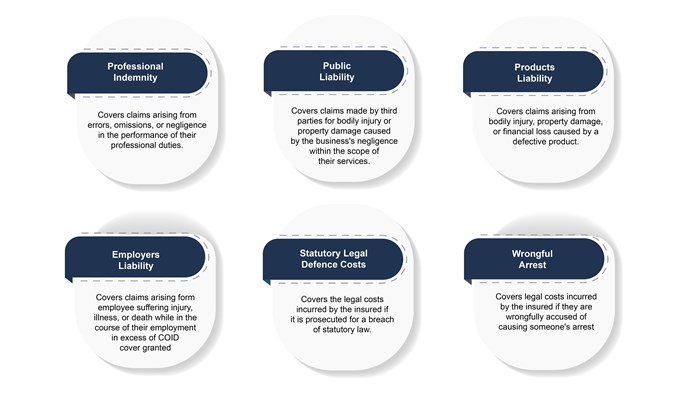 Professional Indemnity

Covers claims arising from errors, omissions, or negligence in the performance of their professional duties.

Public Liability

Covers claims made by third parties for bodily injury or property damage caused by the business's negligence within the scope of their services.

Products Liability

Covers claims arising from bodily injury, property damage, or financial loss caused by a defective product.

Employers Liability

Covers claims arising form employee suffering injury, illness, or death while in the course of their employment in excess of COID cover granted

Statutory Legal Defence Costs

Covers the legal costs incurred by the insured if it is prosecuted for a breach of statutory law.

Wrongful Arrest

Covers legal costs incurred by the insured if they are wrongfully accused of causing someone's arrest